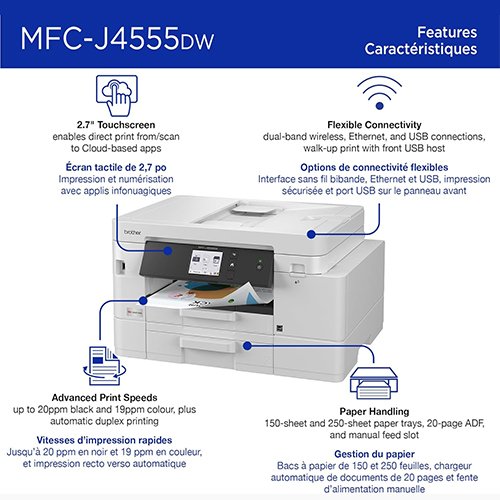 MFC-J4555DW

Features
Caractéristiques

2.7" Touchscreen
enables direct print from/scan to Cloud-based apps

Écran tactile de 2,7 po
Impression et numérisation avec applis infonuagiques

Flexible Connectivity
dual-band wireless, Ethernet, and USB connections, walk-up print with front USB host

Options de connectivité flexibles
Interface sans fil bibande, Ethernet et USB, impression sécurisée et port USB sur le panneau avant

brother

Advanced Print Speeds
up to 20ppm black and 19ppm colour, plus automatic duplex printing

Vitesses d'impression rapides
Jusqu'à 20 ppm en noir et 19 ppm en couleur, et impression recto verso automatique

Paper Handling
150-sheet and 250-sheet paper trays, 20-page ADF, and manual feed slot

Gestion du papier
Bacs à papier de 150 et 250 feuilles, chargeur automatique de documents de 20 pages et fente d'alimentation manuelle